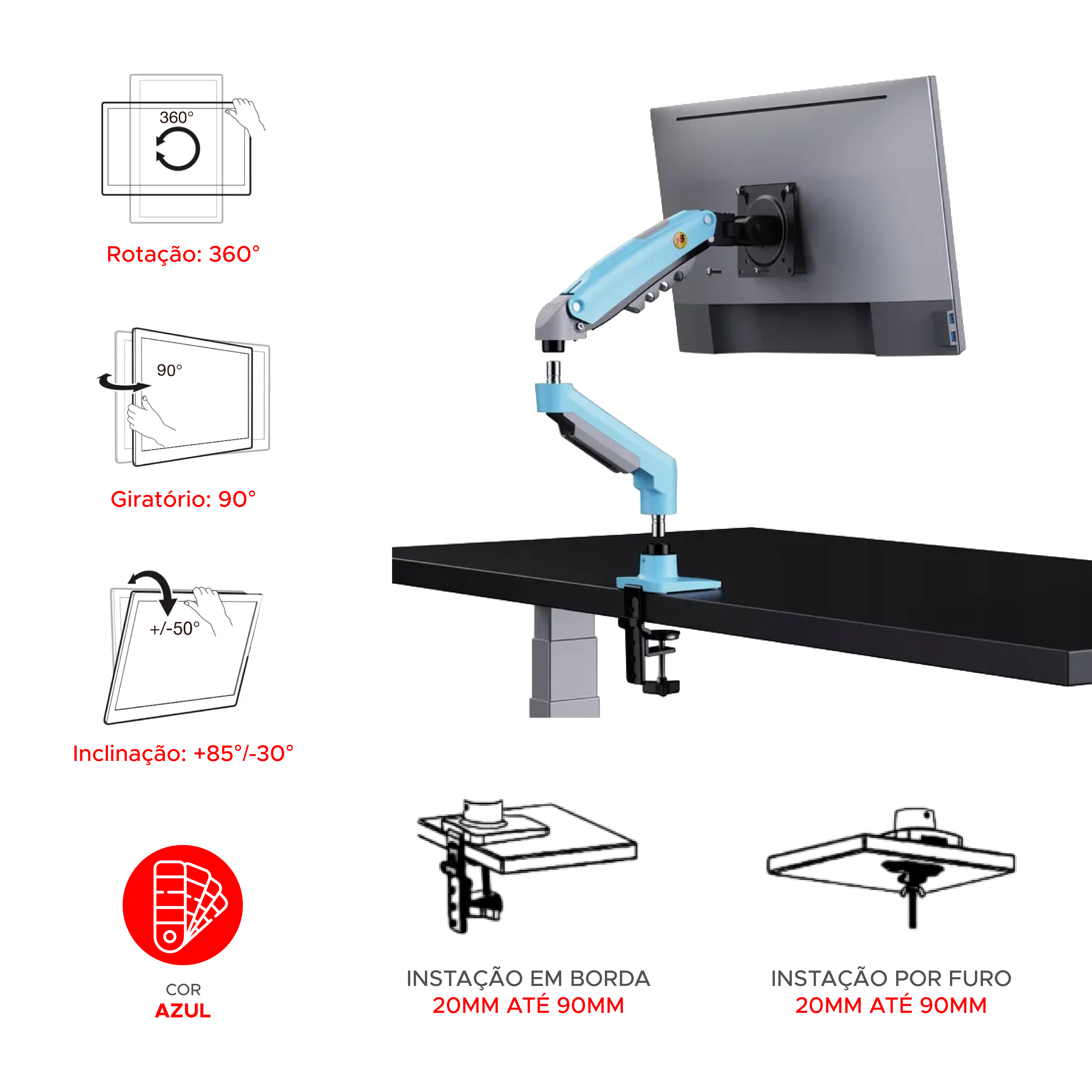 360°

Rotação: 360°

90°

Giratório: 90°

+/-50°

Inclinação: +85°/-30°

COR
AZUL

INSTAÇÃO EM BORDA
20MM ATÉ 90MM

INSTAÇÃO POR FURO
20MM ATÉ 90MM