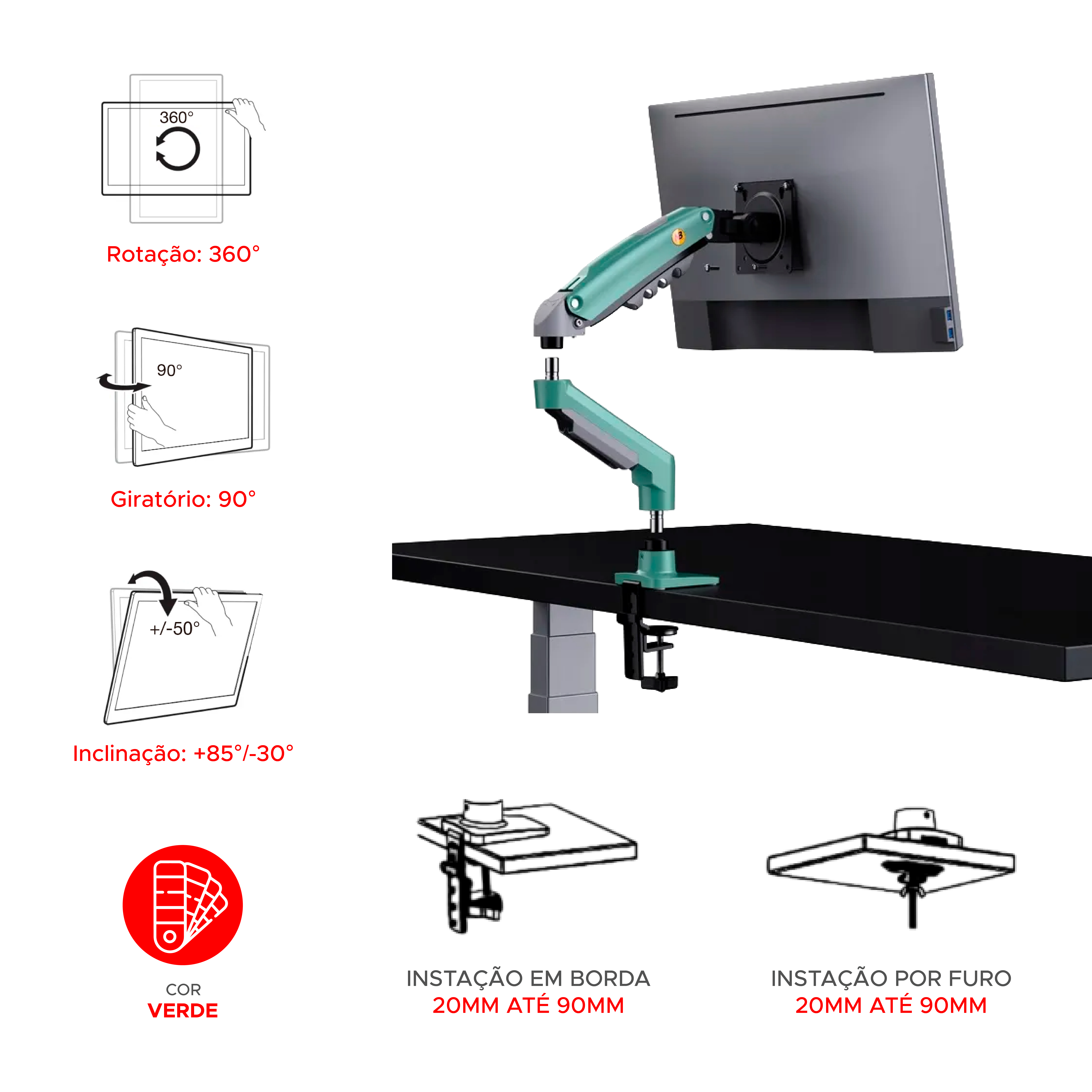 360°

Rotação: 360°

90°

Giratório: 90°

+/-50°

Inclinação: +85°/-30°

COR
VERDE

INSTAÇÃO EM BORDA
20MM ATÉ 90MM

INSTAÇÃO POR FURO
20MM ATÉ 90MM