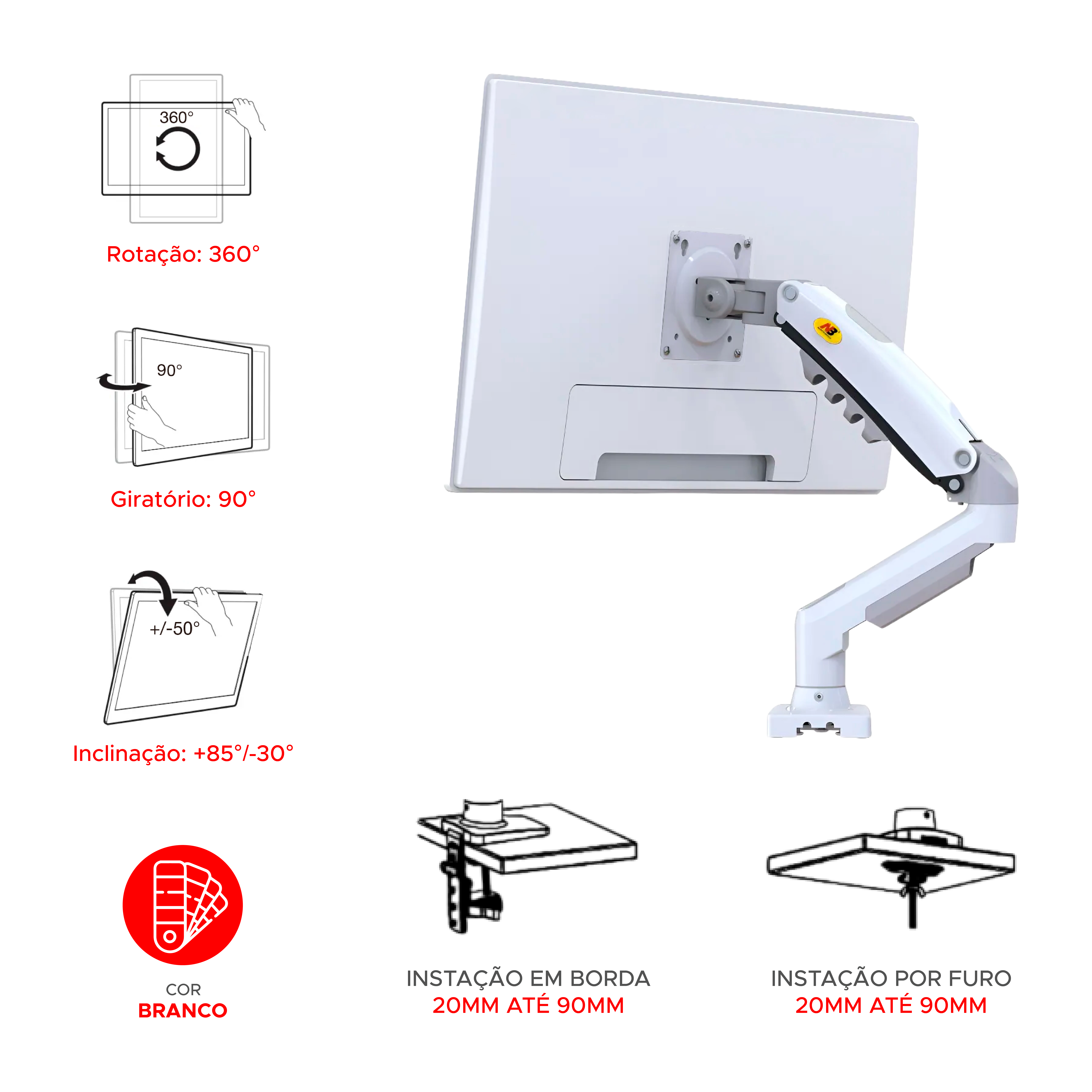 360°

Rotação: 360°

90°

Giratório: 90°

+/-50°

Inclinação: +85°/-30°

NB

COR
BRANCO

INSTAÇÃO EM BORDA
20MM ATÉ 90MM

INSTAÇÃO POR FURO
20MM ATÉ 90MM