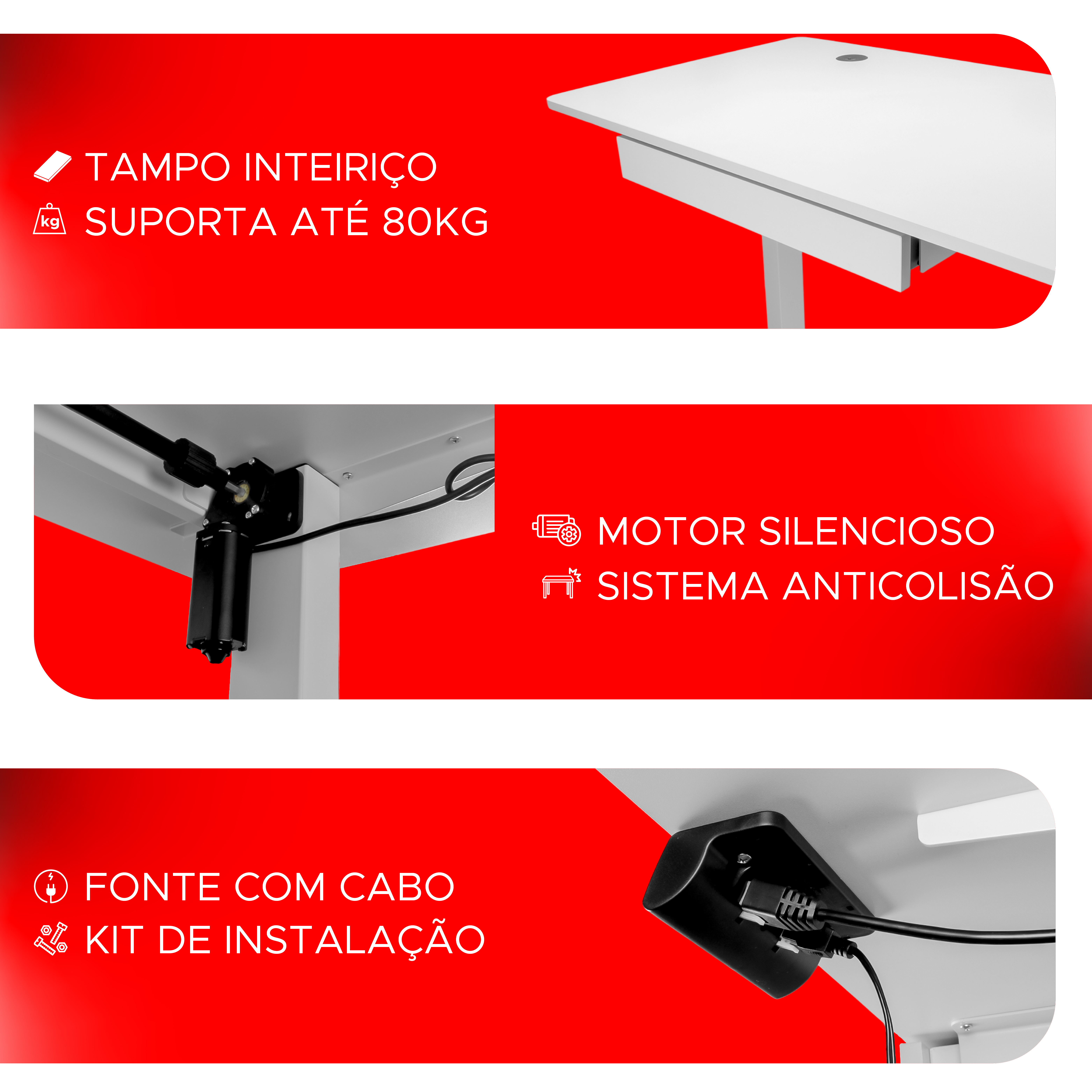 TAMPO INTEIRIÇO
kg SUPORTA ATÉ 80KG

MOTOR SILENCIOSO
SISTEMA ANTICOLISÃO

FONTE COM CABO
KIT DE INSTALAÇÃO