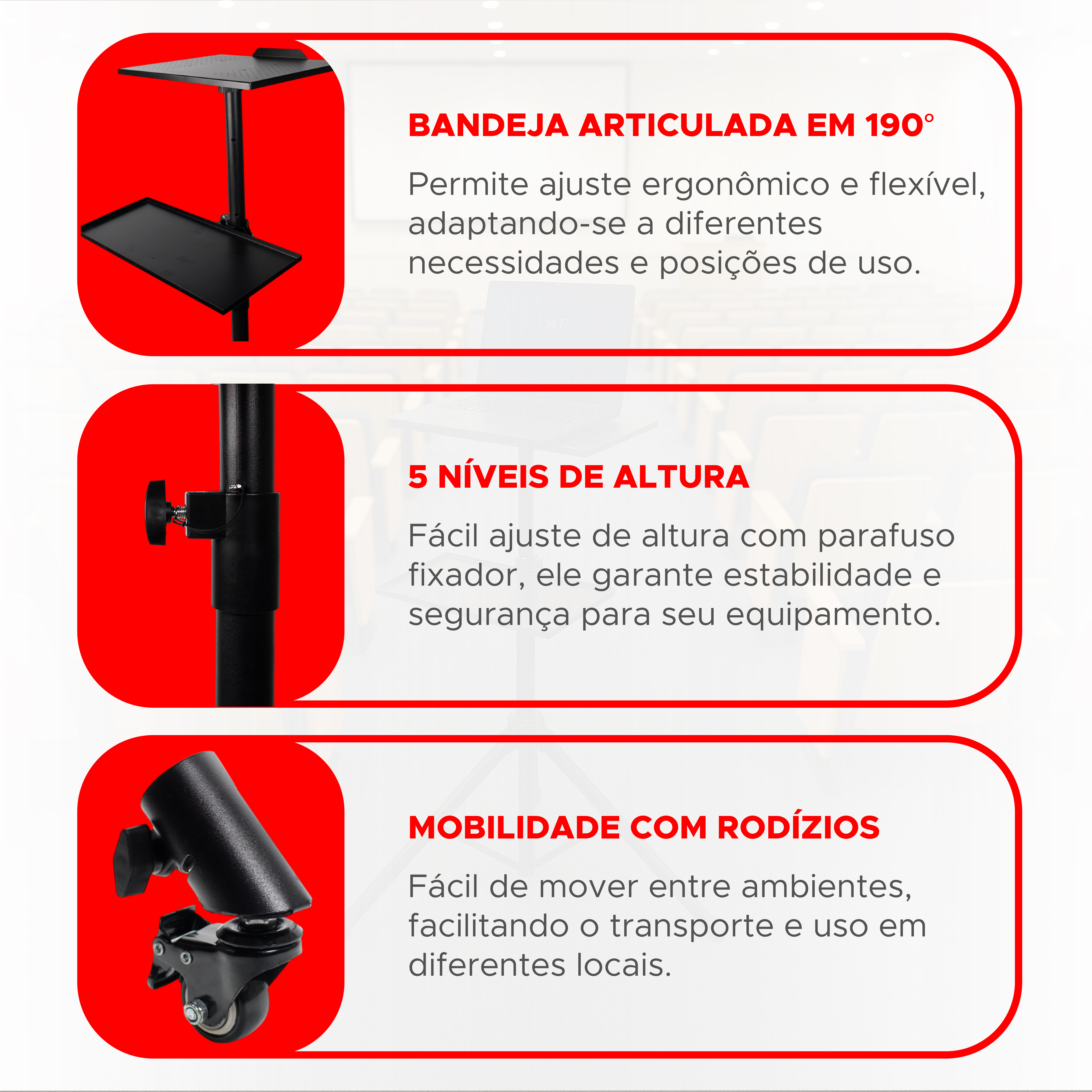 BANDEJA ARTICULADA EM 190°

Permite ajuste ergonômico e flexível, adaptando-se a diferentes necessidades e posições de uso.

5 NÍVEIS DE ALTURA

Fácil ajuste de altura com parafuso fixador, ele garante estabilidade e segurança para seu equipamento.

MOBILIDADE COM RODÍZIOS

Fácil de mover entre ambientes, facilitando o transporte e uso em diferentes locais.