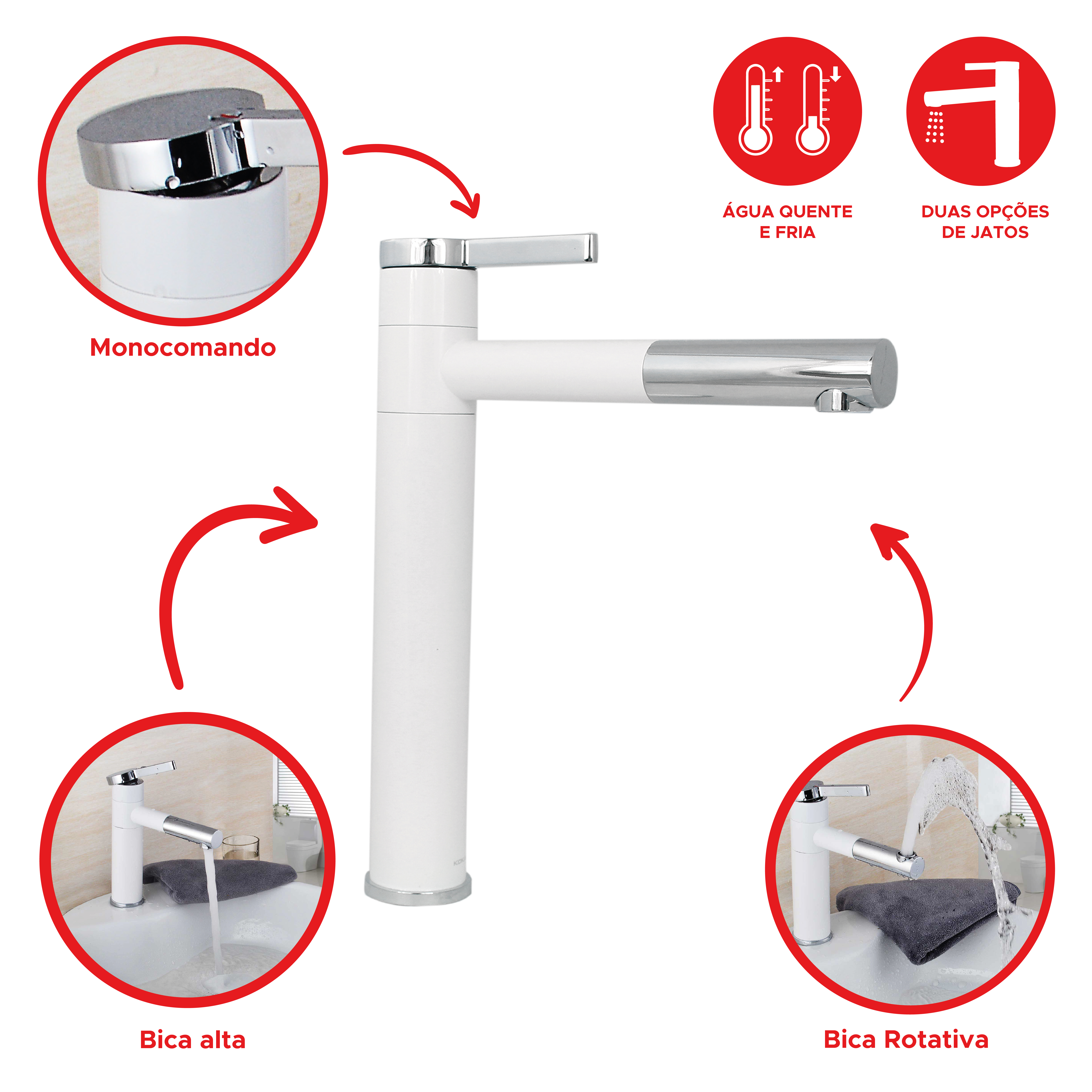 Monocomando

ÁGUA QUENTE E FRIA

DUAS OPÇÕES DE JATOS

Bica alta

Bica Rotativa