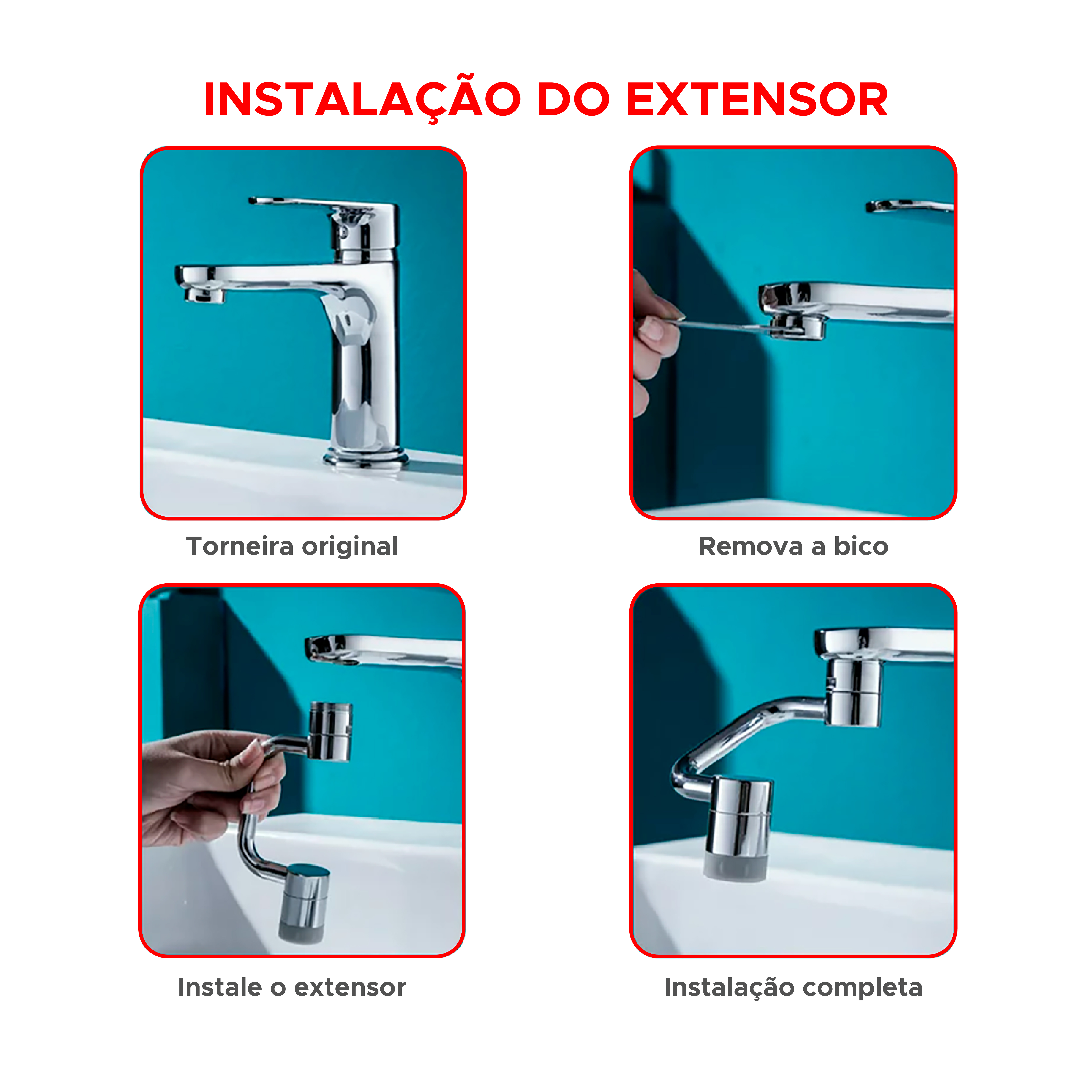 INSTALAÇÃO DO EXTENSOR

Torneira original

Remova a bico

Instale o extensor

Instalação completa